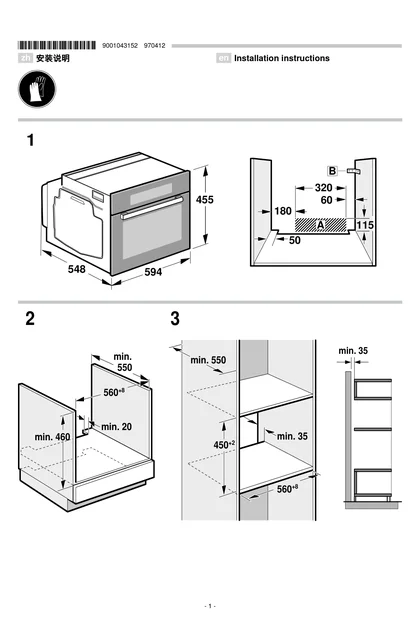 9001043152 970412

zh 安装说明

en Installation instructions

1

455

548

594

B

320

60

180

A

115

50

2

min. 550

$560^{+8}$

min. 20

min. 460

3

min. 550

$450^{+2}$

min. 35

$560^{+8}$

min. 35

- 1 -